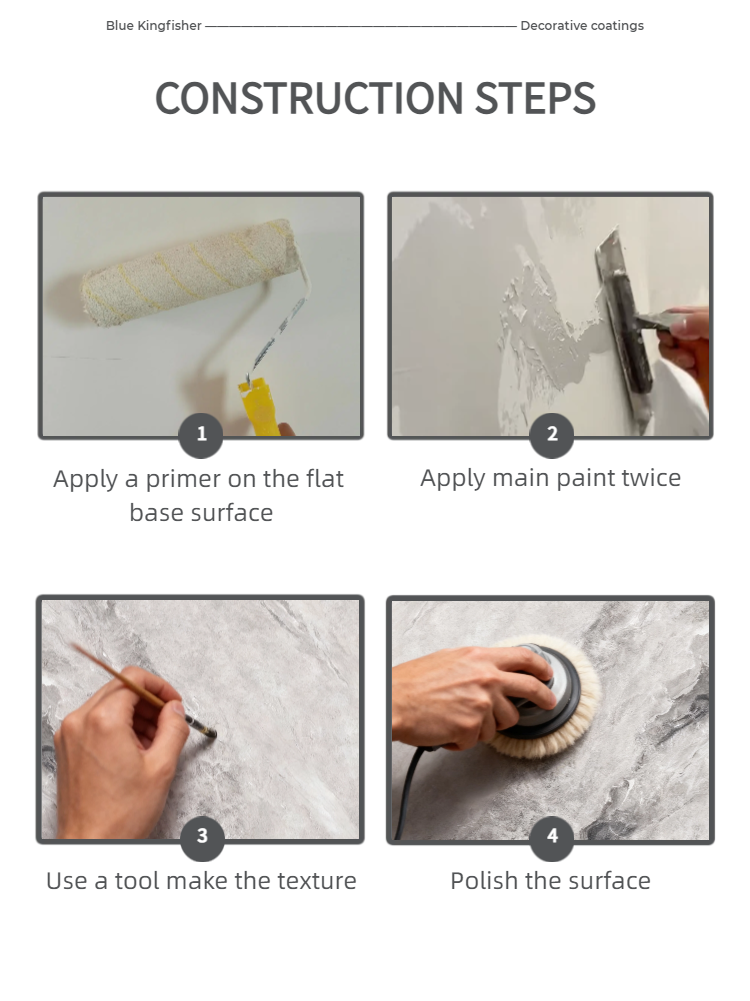 Blue Kingfisher Decorative coatings

CONSTRUCTION STEPS

1
Apply a primer on the flat base surface

2
Apply main paint twice

3
Use a tool make the texture

4
Polish the surface