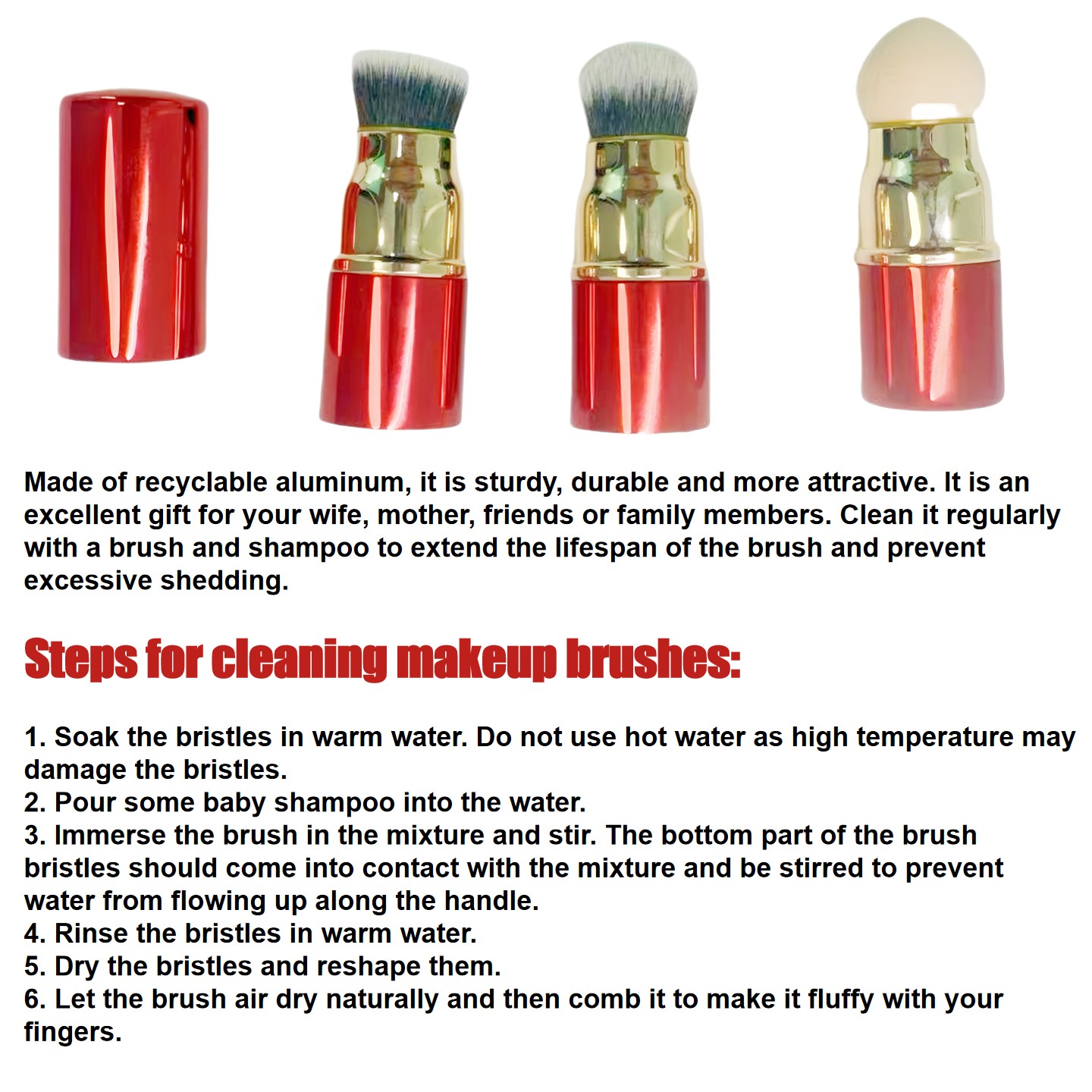 Made of recyclable aluminum, it is sturdy, durable and more attractive. It is an excellent gift for your wife, mother, friends or family members. Clean it regularly with a brush and shampoo to extend the lifespan of the brush and prevent excessive shedding.

Steps for cleaning makeup brushes:

1. Soak the bristles in warm water. Do not use hot water as high temperature may damage the bristles.
2. Pour some baby shampoo into the water.
3. Immerse the brush in the mixture and stir. The bottom part of the brush bristles should come into contact with the mixture and be stirred to prevent water from flowing up along the handle.
4. Rinse the bristles in warm water.
5. Dry the bristles and reshape them.
6. Let the brush air dry naturally and then comb it to make it fluffy with your fingers.