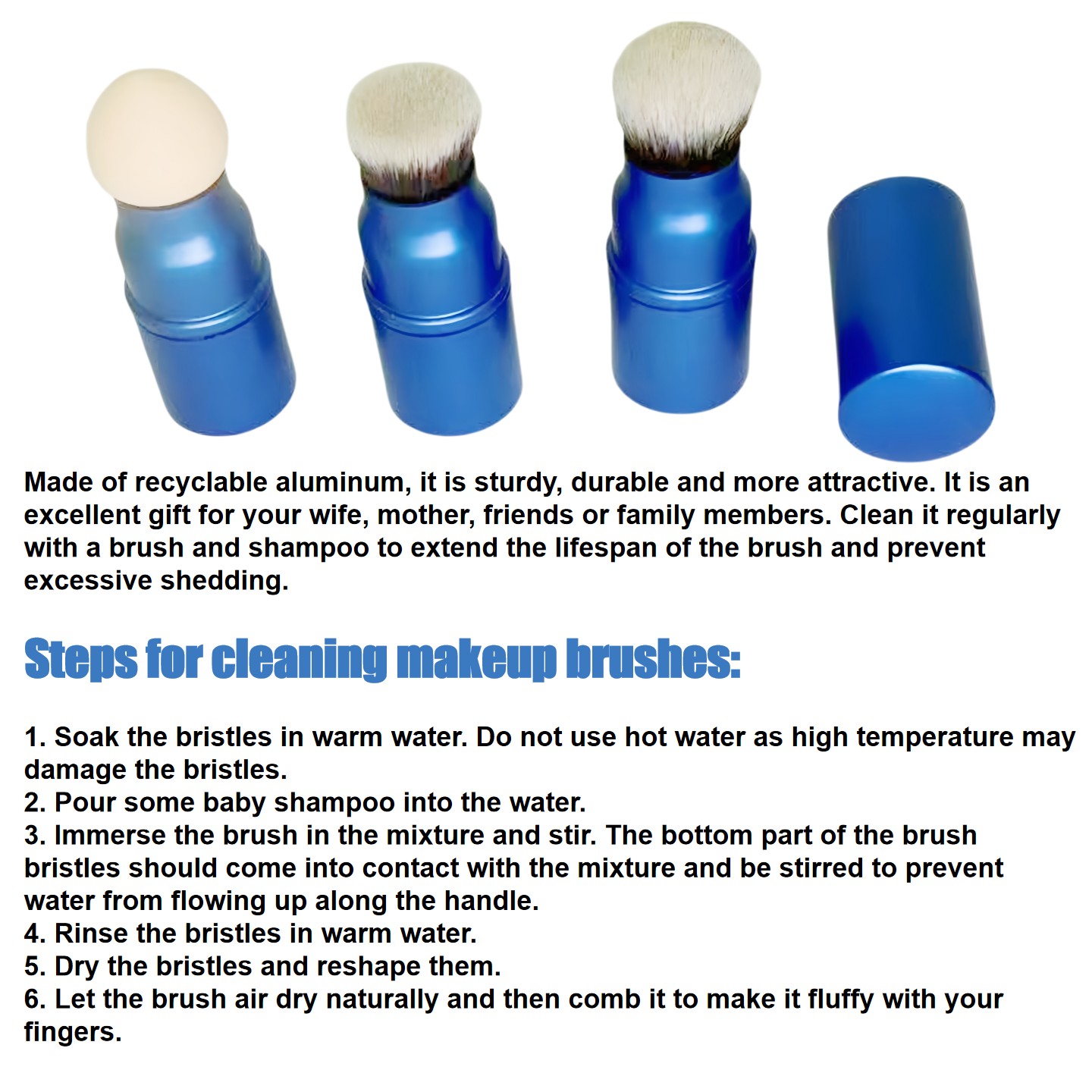 Made of recyclable aluminum, it is sturdy, durable and more attractive. It is an excellent gift for your wife, mother, friends or family members. Clean it regularly with a brush and shampoo to extend the lifespan of the brush and prevent excessive shedding.

Steps for cleaning makeup brushes:

1. Soak the bristles in warm water. Do not use hot water as high temperature may damage the bristles.
2. Pour some baby shampoo into the water.
3. Immerse the brush in the mixture and stir. The bottom part of the brush bristles should come into contact with the mixture and be stirred to prevent water from flowing up along the handle.
4. Rinse the bristles in warm water.
5. Dry the bristles and reshape them.
6. Let the brush air dry naturally and then comb it to make it fluffy with your fingers.