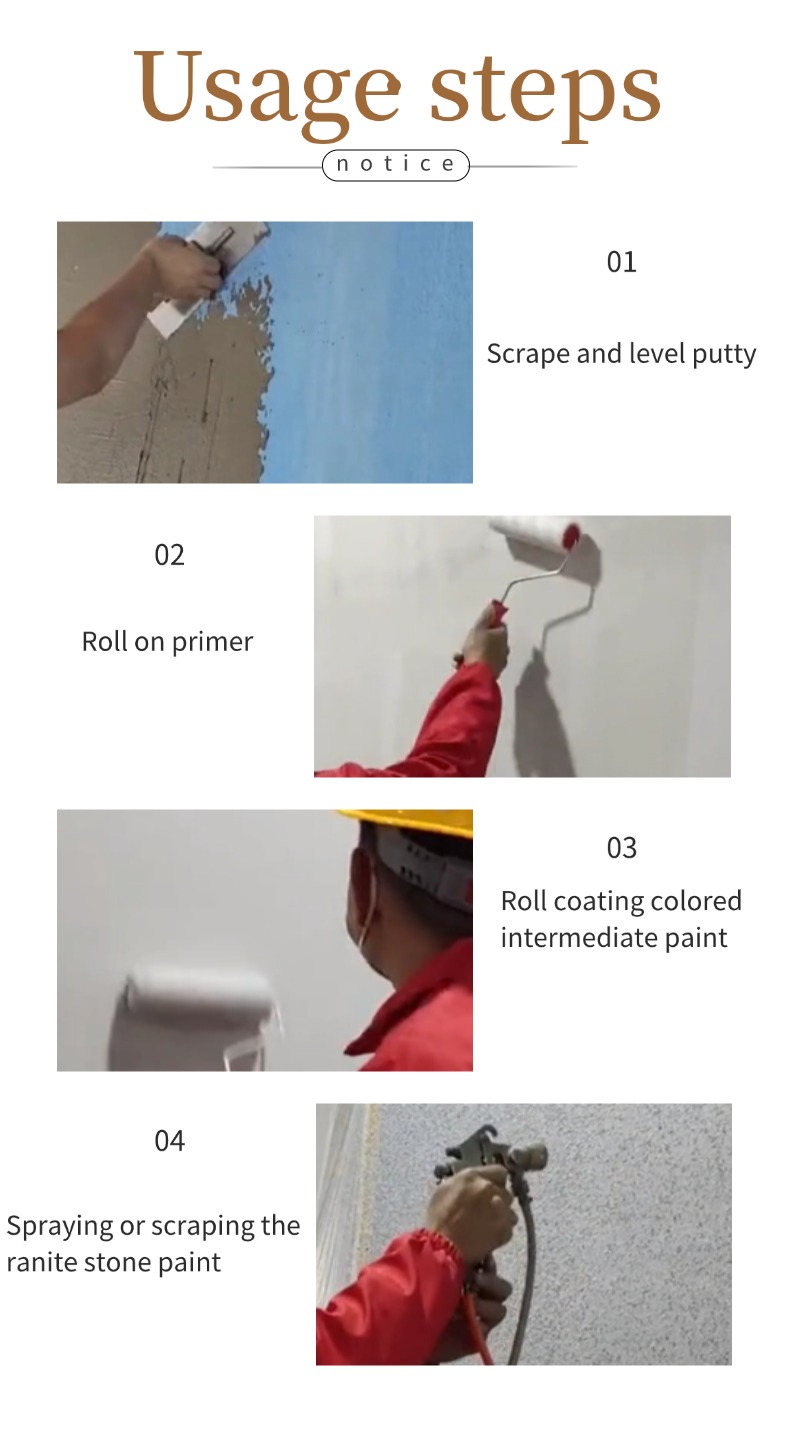 Usage steps

notice

01

Scrape and level putty

02

Roll on primer

03

Roll coating colored intermediate paint

04

Spraying or scraping the ranite stone paint