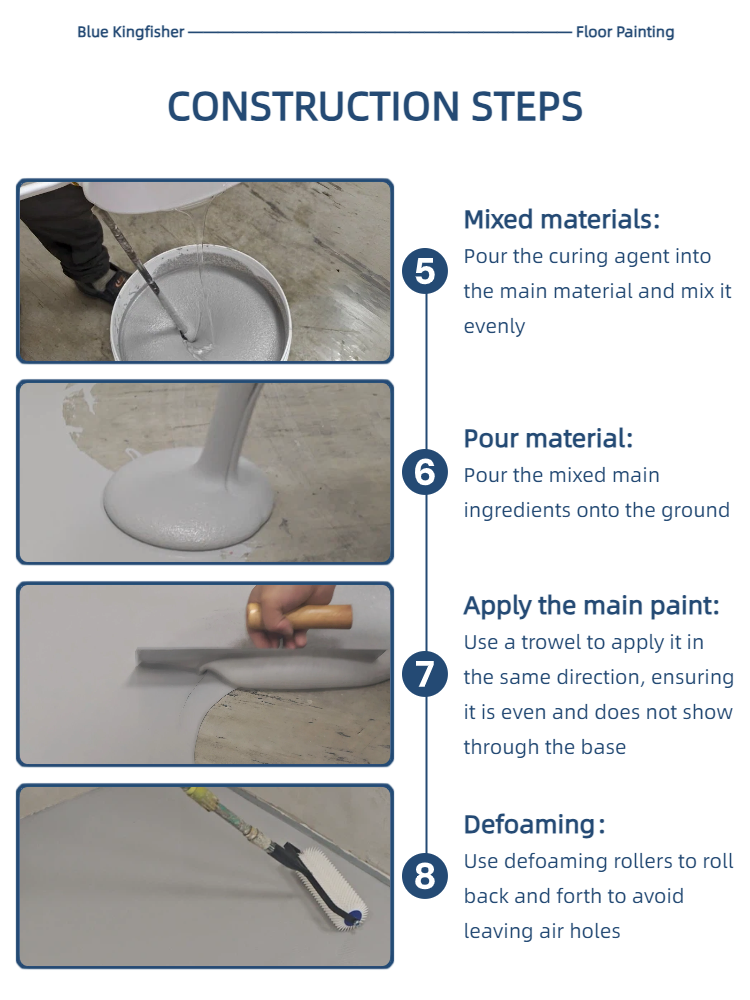 Blue Kingfisher Floor Painting

CONSTRUCTION STEPS

5
Mixed materials:
Pour the curing agent into the main material and mix it evenly

6
Pour material:
Pour the mixed main ingredients onto the ground

7
Apply the main paint:
Use a trowel to apply it in the same direction, ensuring it is even and does not show through the base

8
Defoaming:
Use defoaming rollers to roll back and forth to avoid leaving air holes