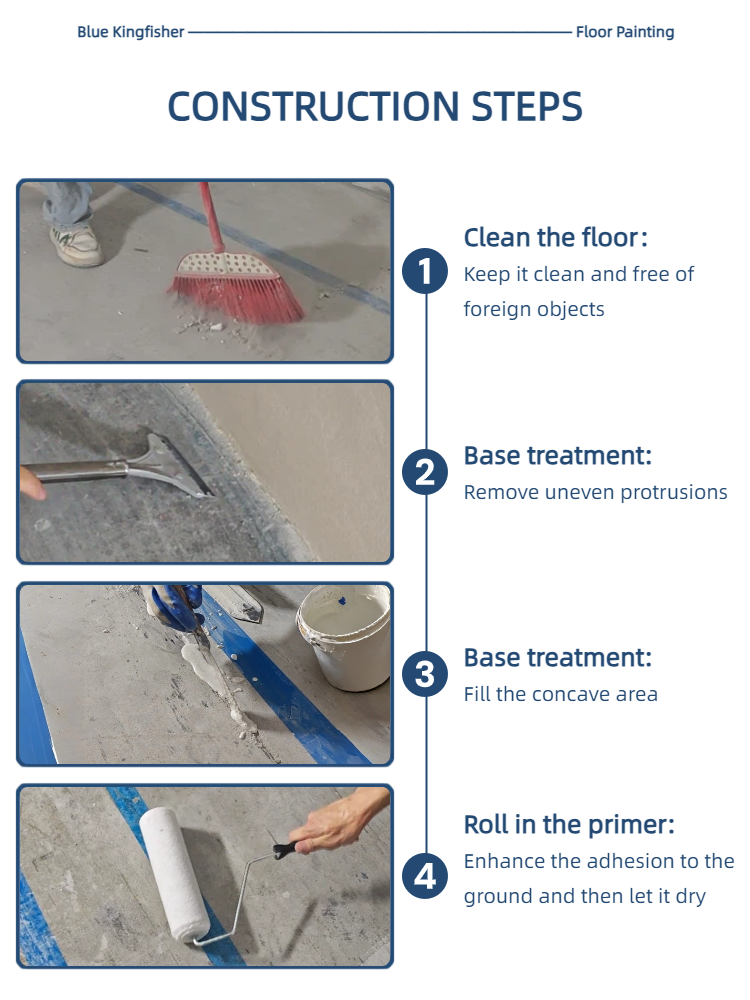 Blue Kingfisher Floor Painting

CONSTRUCTION STEPS

1
Clean the floor:
Keep it clean and free of foreign objects

2
Base treatment:
Remove uneven protrusions

3
Base treatment:
Fill the concave area

4
Roll in the primer:
Enhance the adhesion to the ground and then let it dry