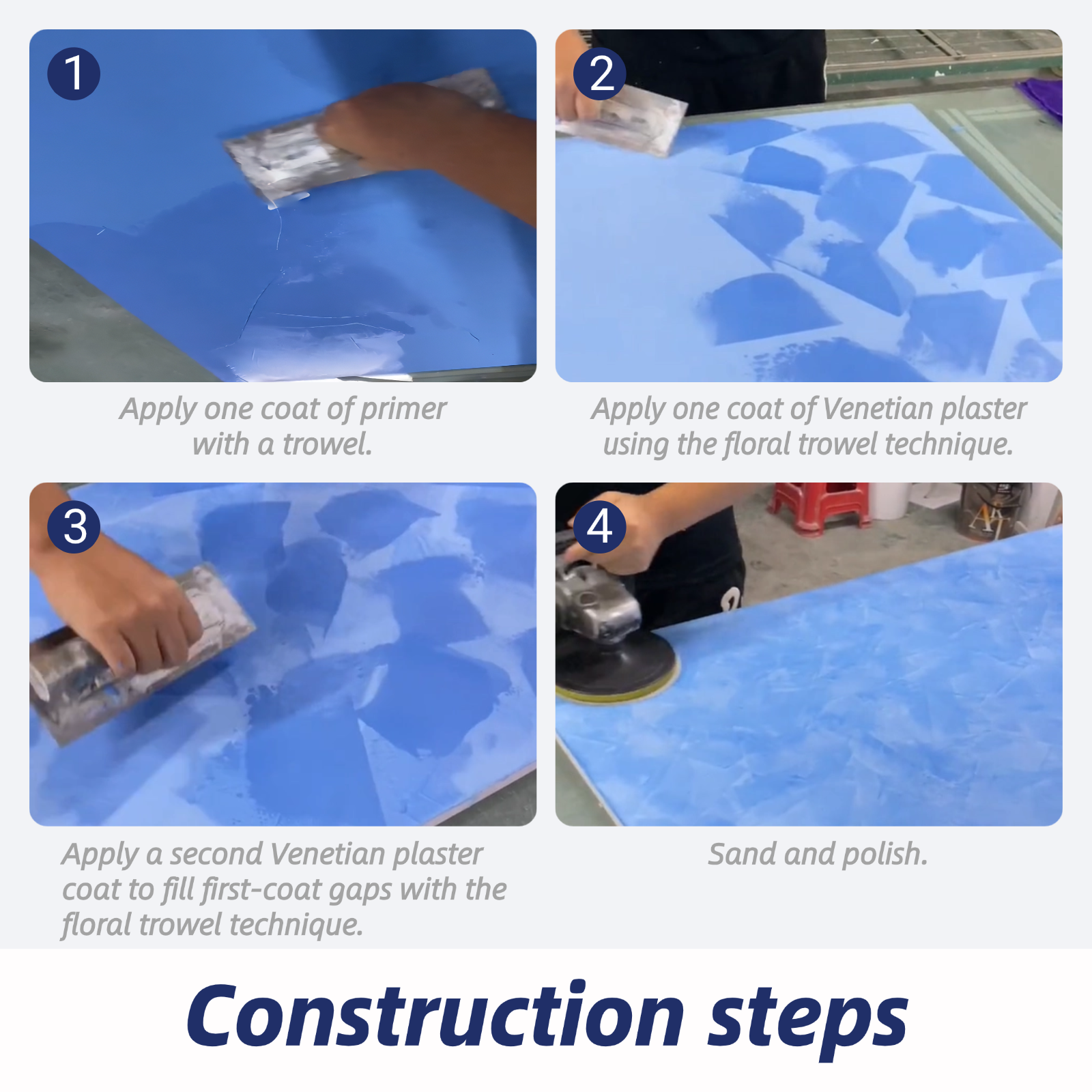 1

Apply one coat of primer with a trowel.

2

Apply one coat of Venetian plaster using the floral trowel technique.

3

Apply a second Venetian plaster coat to fill first-coat gaps with the floral trowel technique.

4

Sand and polish.

Construction steps